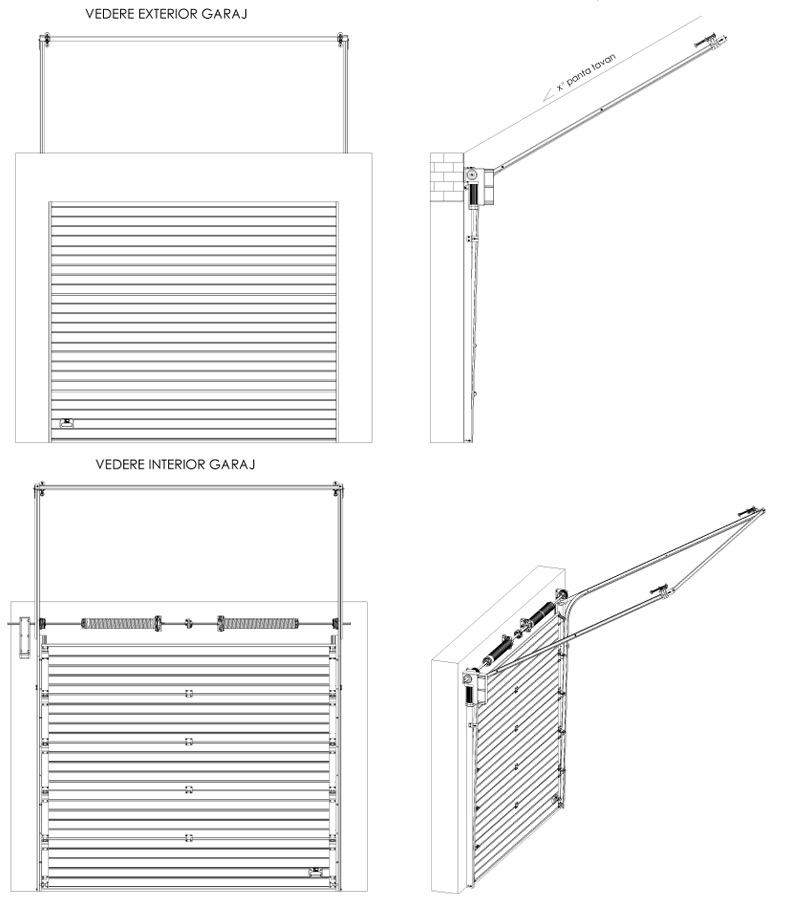 VEDERE EXTERIOR GARAJ

x° panta tavan

VEDERE INTERIOR GARAJ